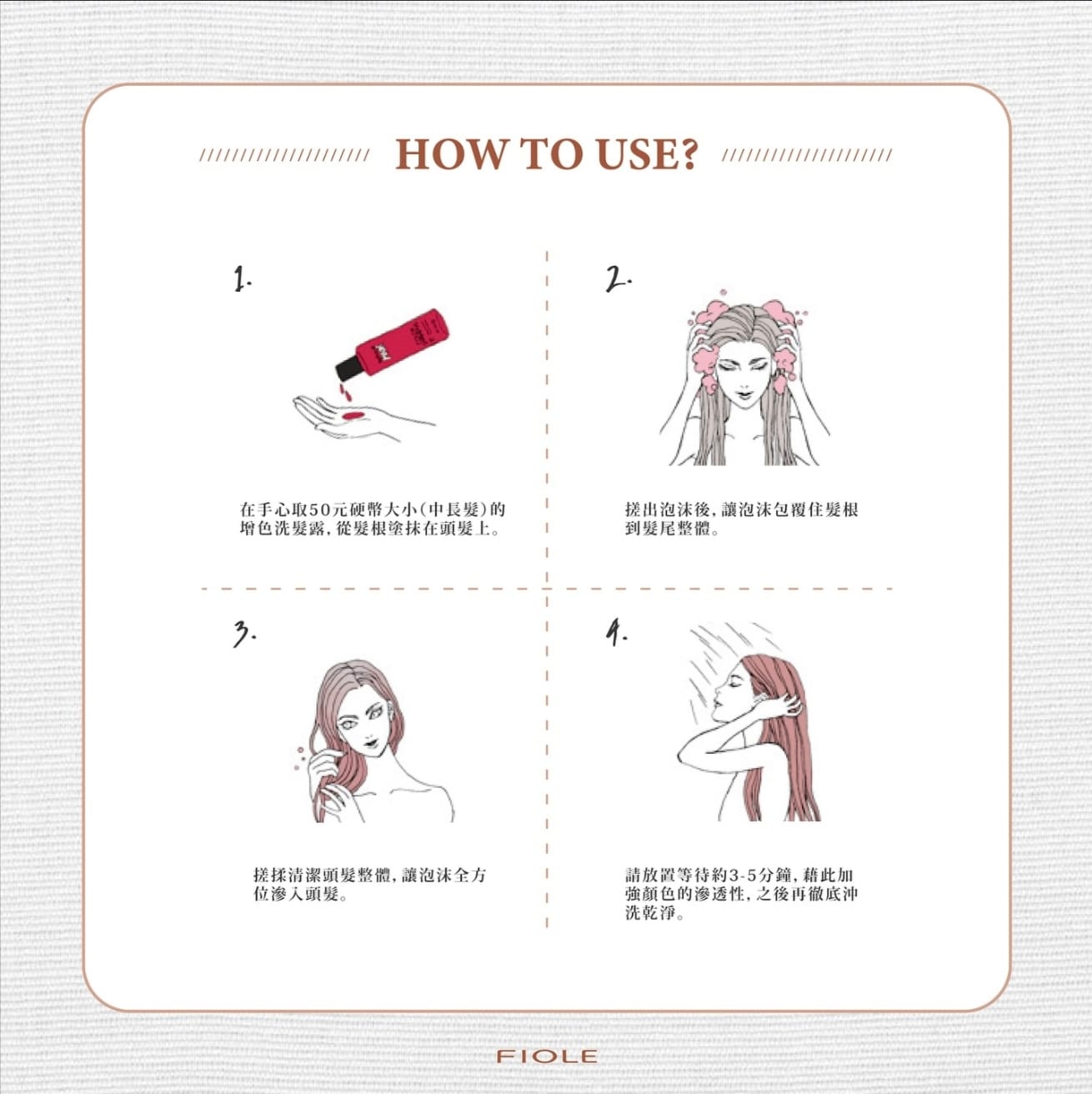 HOW TO USE?

1.

在手心取50元硬幣大小(中長髮)的增色洗髮露，從髮根塗抹在頭髮上。

2.

搓出泡沫後，讓泡沫包覆住髮根到髮尾整體。

3.

搓揉清潔頭髮整體，讓泡沫全方位滲入頭髮。

4.

請放置等待約3-5分鐘，藉此加強顏色的滲透性，之後再徹底沖洗乾淨。

FIOLE